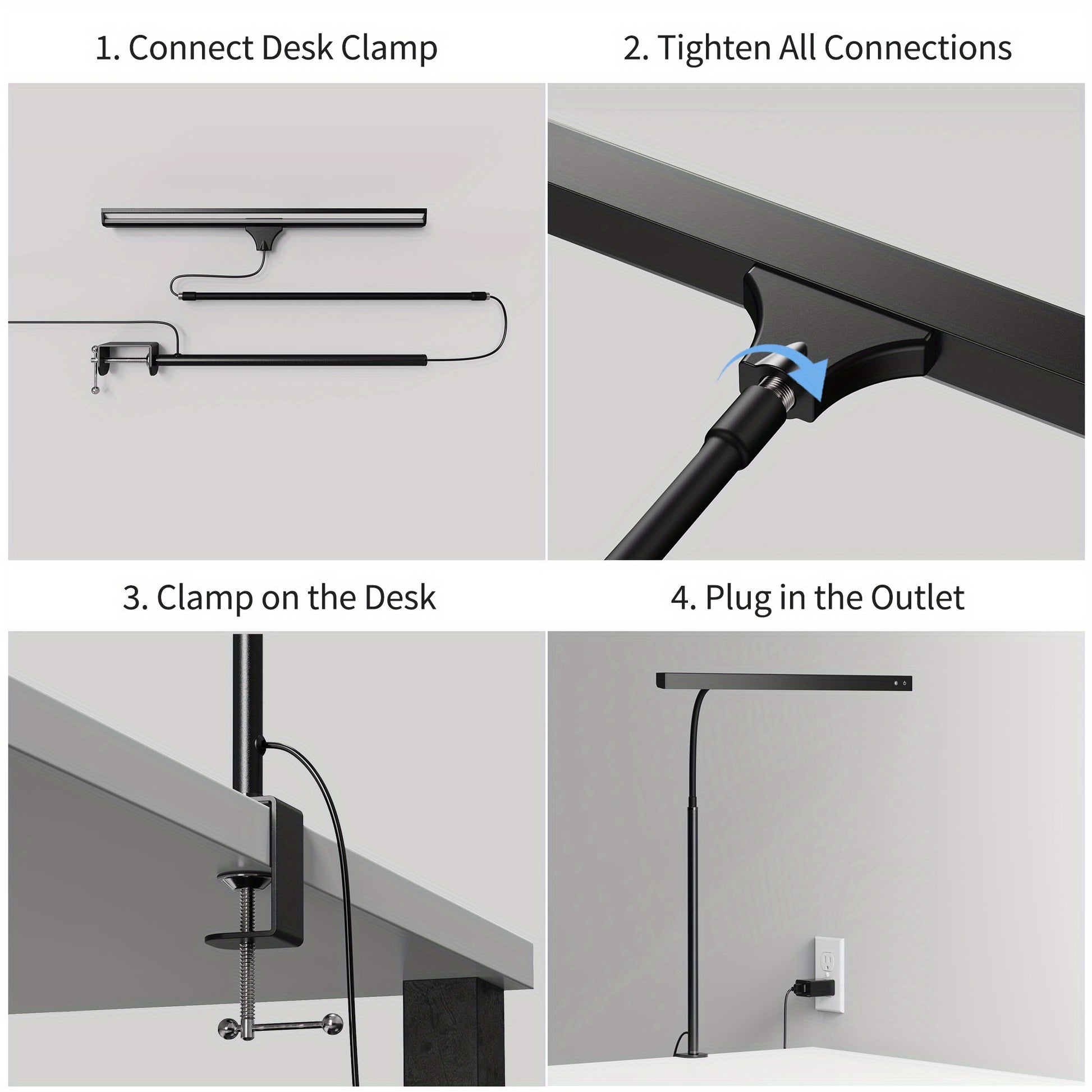 1. Connect Desk Clamp

2. Tighten All Connections

3. Clamp on the Desk

4. Plug in the Outlet